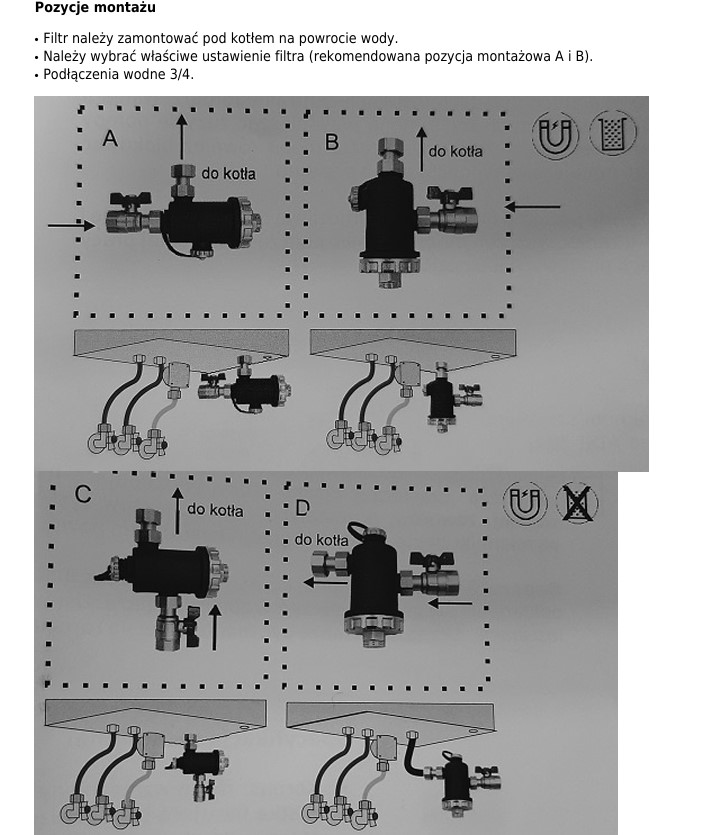 **Pozycje montażu**

• Filtr należy zamontować pod kotłem na powrocie wody.
• Należy wybrać właściwe ustawienie filtra (rekomendowana pozycja montażowa A i B).
• Podłączenia wodne 3/4.

A

do kotła

B

do kotła

C

do kotła

D

do kotła