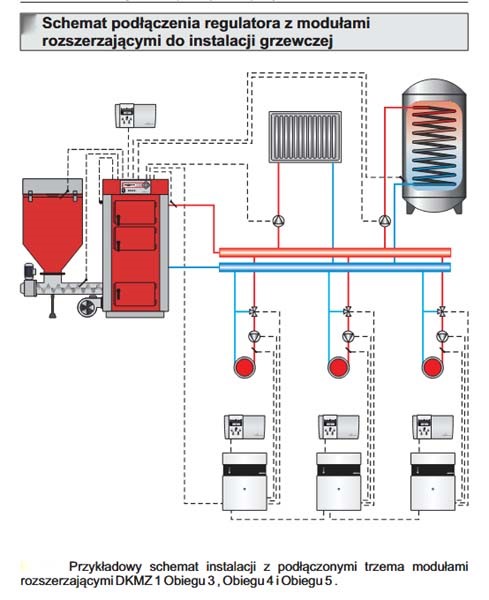 Schemat podłączenia regulatora z modułami rozszerzającymi do instalacji grzewczej

Przykładowy schemat instalacji z podłączonymi trzema modułami rozszerzającymi DKMZ 1 Obiegu 3 , Obiegu 4 i Obiegu 5 .