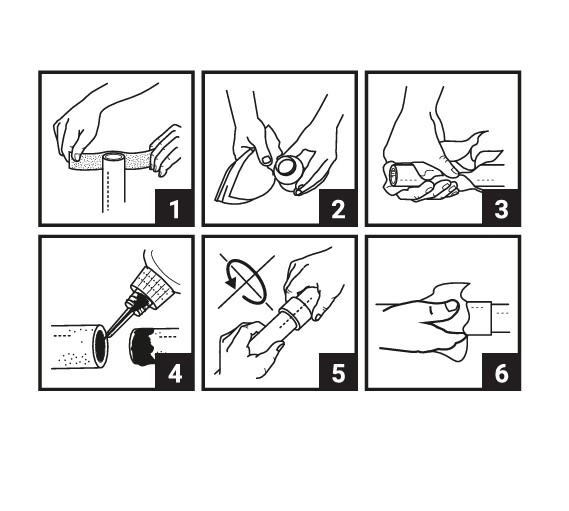 1
2
3
4
5
6