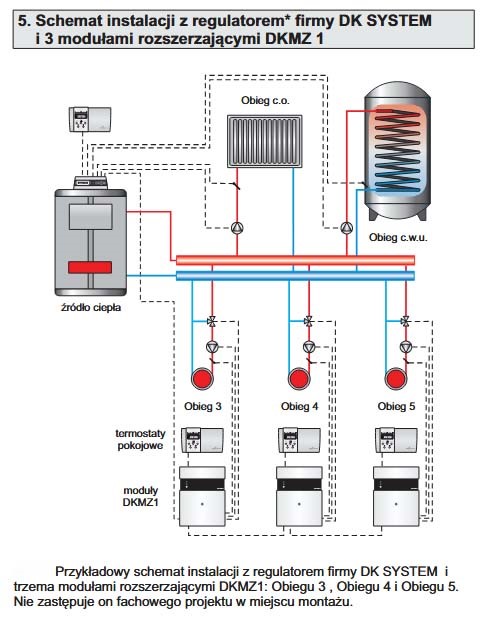 5. Schemat instalacji z regulatorem* firmy DK SYSTEM i 3 modułami rozszerzającymi DKMZ 1

Obieg c.o.

Obieg c.w.u.

źródło ciepła

Obieg 3

Obieg 4

Obieg 5

termostaty pokojowe

moduły DKMZ1

Przykładowy schemat instalacji z regulatorem firmy DK SYSTEM i trzema modułami rozszerzającymi DKMZ1: Obiegu 3 , Obiegu 4 i Obiegu 5. Nie zastępuje on fachowego projektu w miejscu montażu.